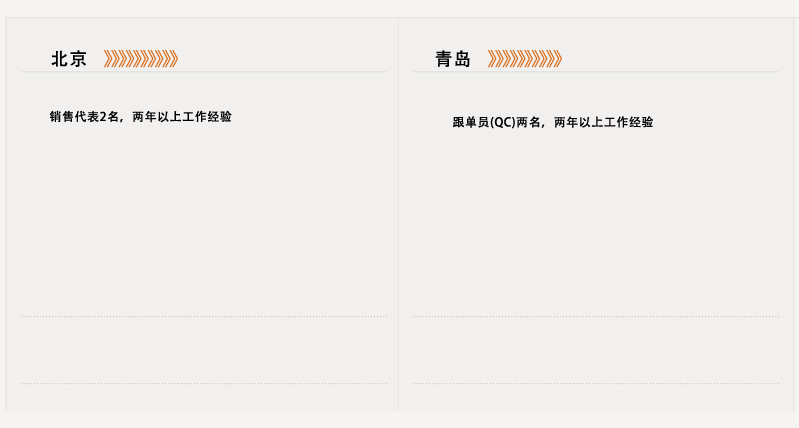 北京

销售代表2名，两年以上工作经验

青岛

跟单员(QC)两名，两年以上工作经验